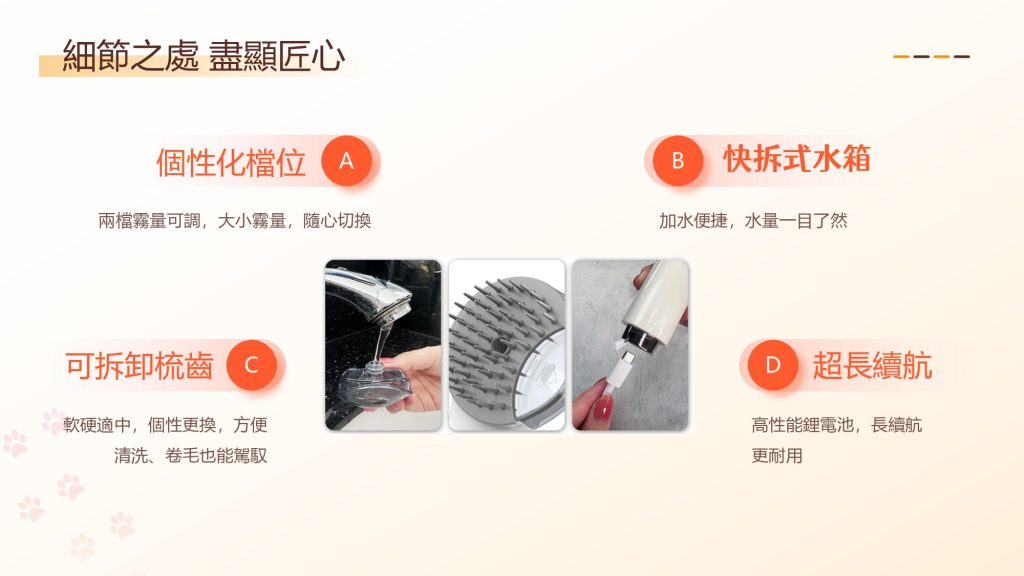 細節之處 盡顯匠心

個性化檔位 A

兩檔霧量可調，大小霧量，隨心切換

B 快拆式水箱

加水便捷，水量一目了然

可拆卸梳齒 C

軟硬適中，個性更換，方便清洗、卷毛也能駕馭

D 超長續航

高性能鋰電池，長續航更耐用